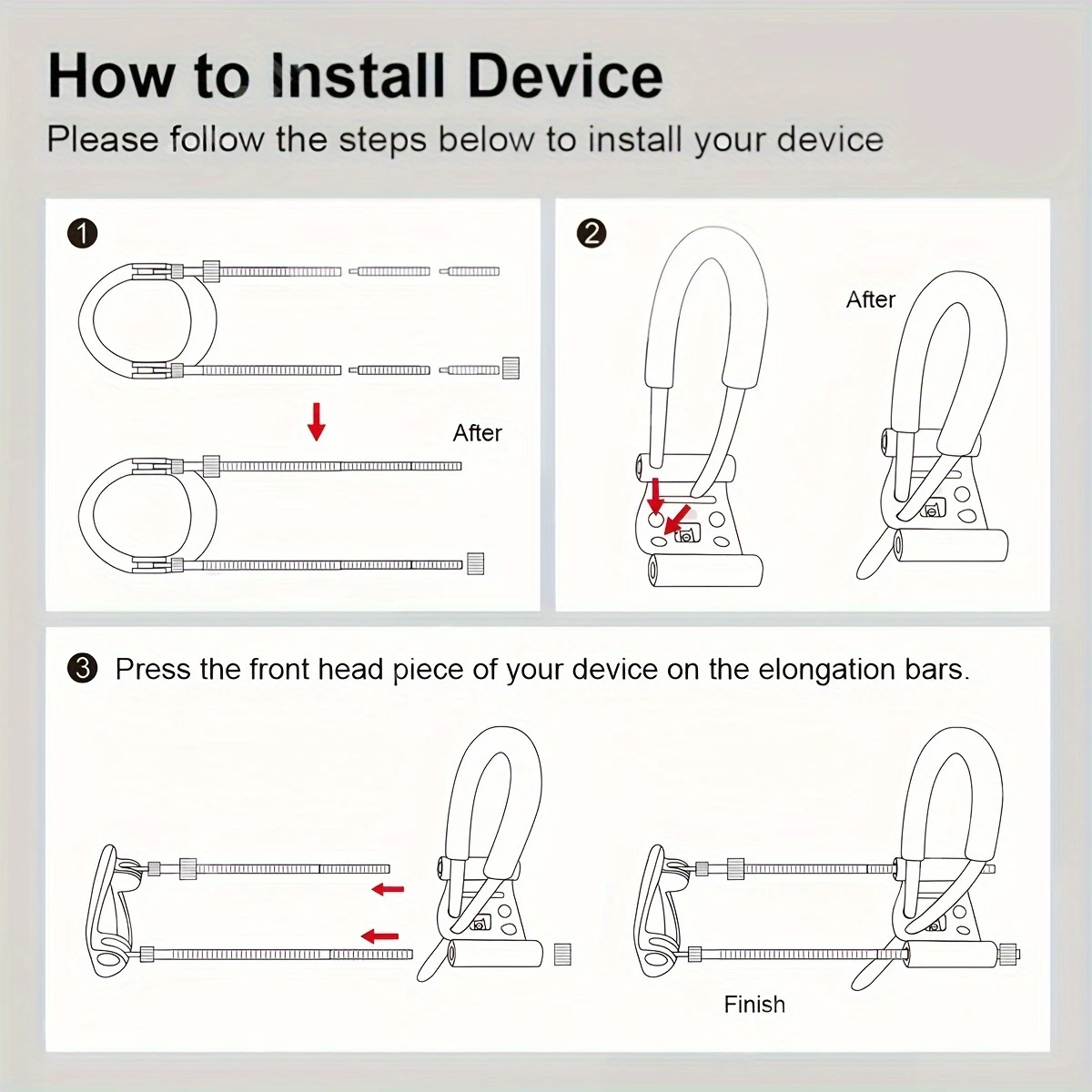 How to Install Device

Please follow the steps below to install your device

1

After

2

After

3 Press the front head piece of your device on the elongation bars.

Finish