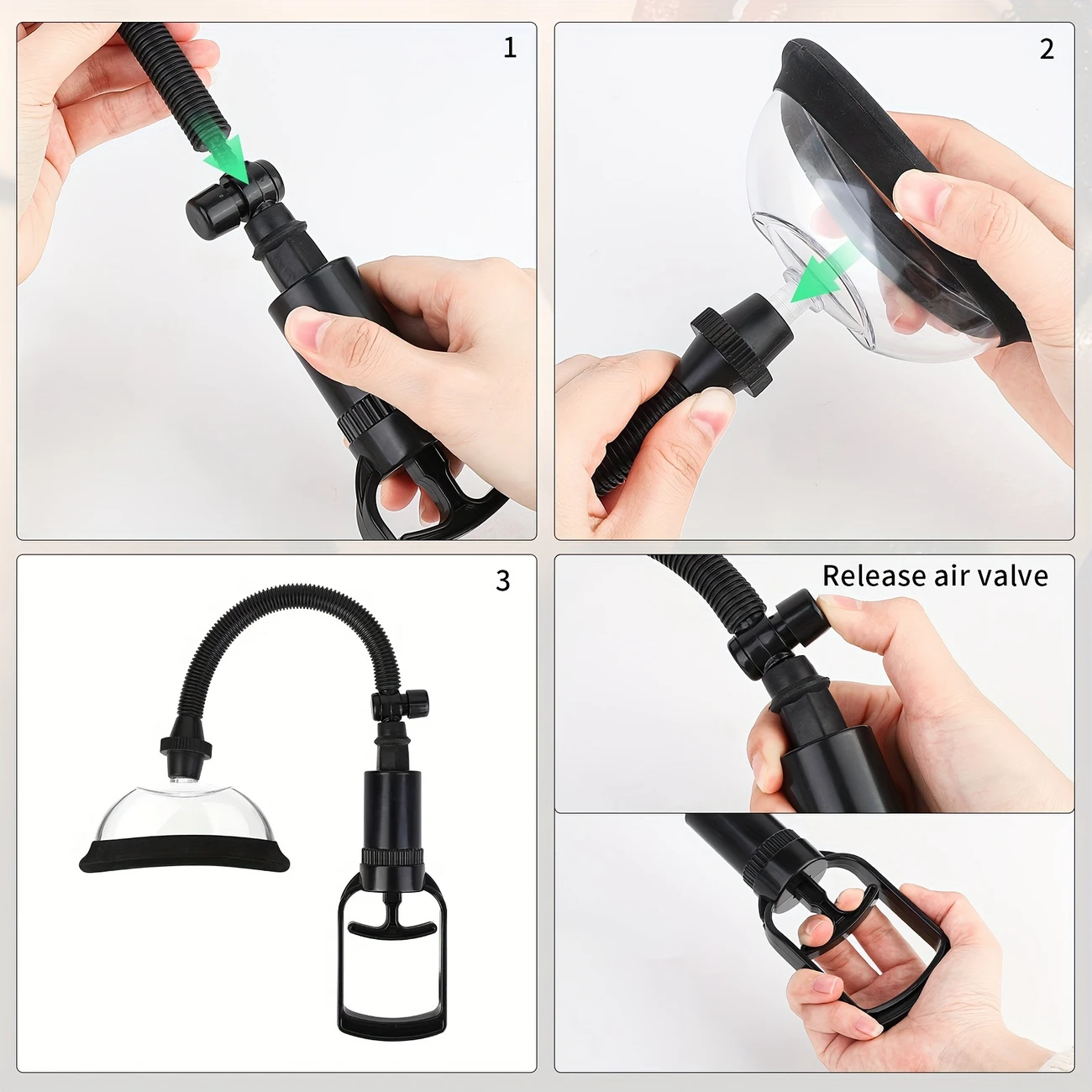 1

2

3

Release air valve