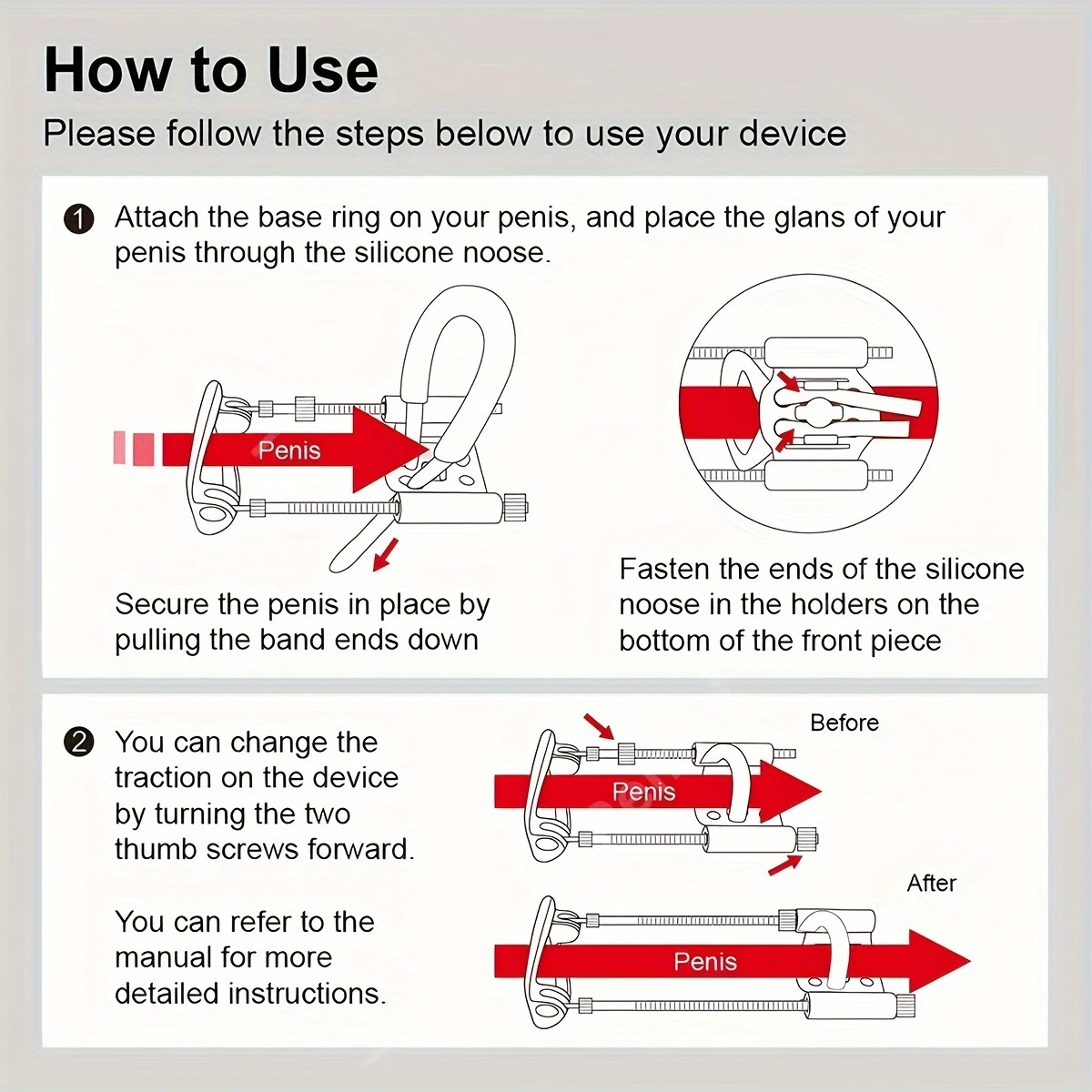 How to Use

Please follow the steps below to use your device

1 Attach the base ring on your penis, and place the glans of your penis through the silicone noose.

Penis

Secure the penis in place by pulling the band ends down

Fasten the ends of the silicone noose in the holders on the bottom of the front piece

2 You can change the traction on the device by turning the two thumb screws forward.

You can refer to the manual for more detailed instructions.

Before

Penis

After

Penis